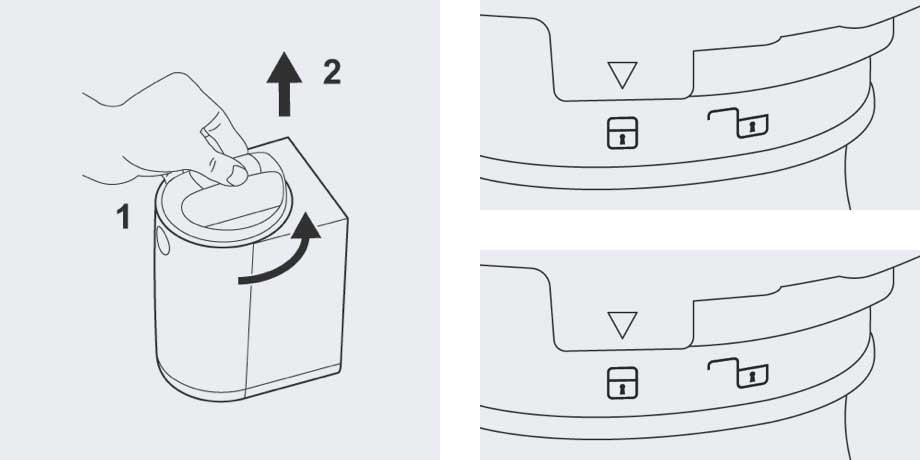 2

1